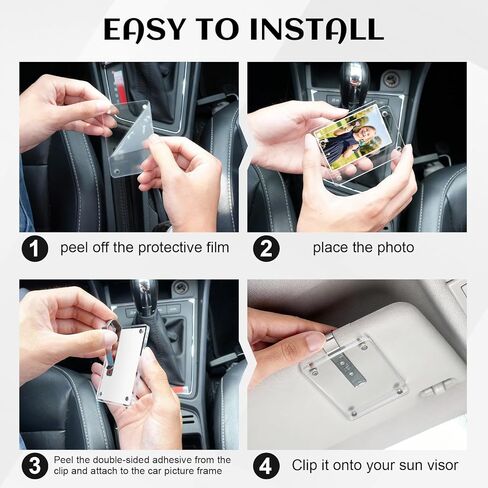 EASY TO INSTALL

1 peel off the protective film

2 place the photo

3 Peel the double-sided adhesive from the clip and attach to the car picture frame

4 Clip it onto your sun visor