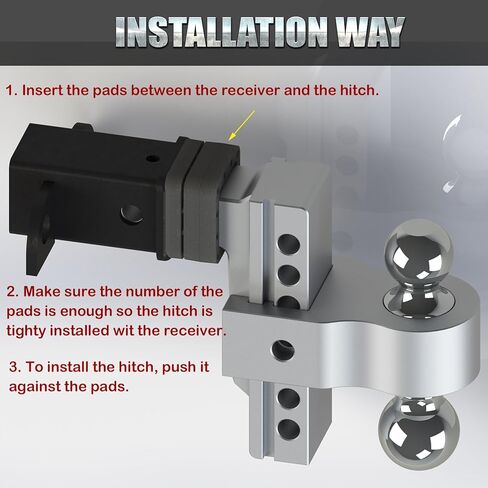 INSTALLATION WAY

1. Insert the pads between the receiver and the hitch.

2. Make sure the number of the pads is enough so the hitch is tighty installed wit the receiver.

3. To install the hitch, push it against the pads.