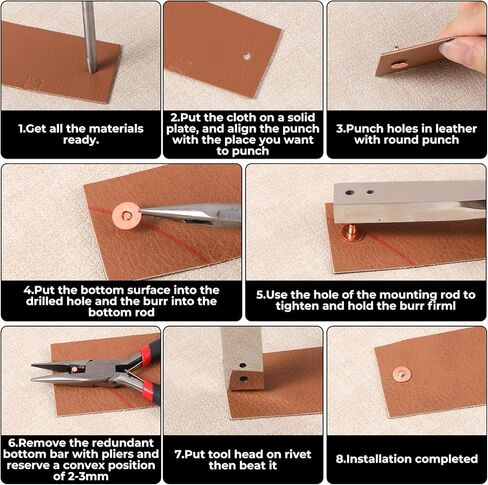 1.Get all the materials ready.

2.Put the cloth on a solid plate, and align the punch with the place you want to punch

3.Punch holes in leather with round punch

4.Put the bottom surface into the drilled hole and the burr into the bottom rod

5.Use the hole of the mounting rod to tighten and hold the burr firml

6.Remove the redundant bottom bar with pliers and reserve a convex position of 2-3mm

7.Put tool head on rivet then beat it

8.Installation completed