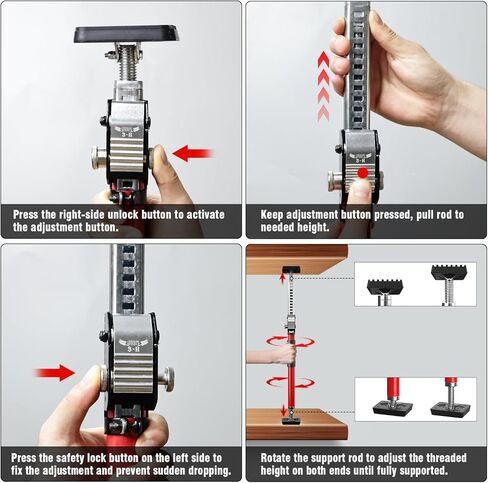 3-H

Press the right-side unlock button to activate the adjustment button.

3-H

Keep adjustment button pressed, pull rod to needed height.

3-H

Press the safety lock button on the left side to fix the adjustment and prevent sudden dropping.

Rotate the support rod to adjust the threaded height on both ends until fully supported.