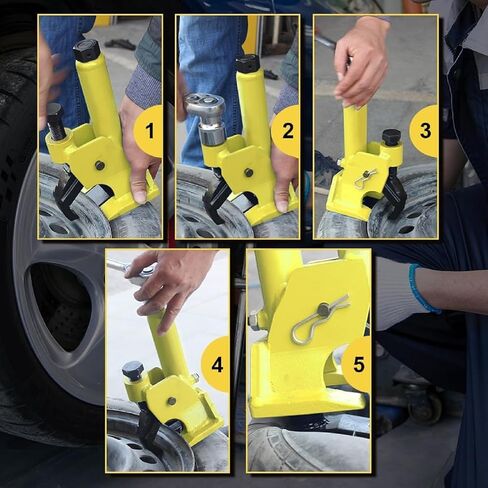 1

2

3

4

5