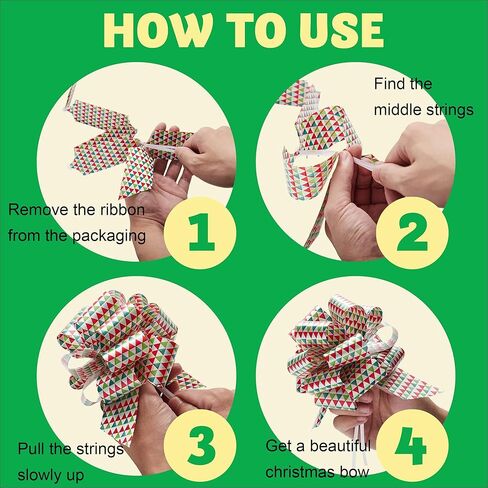 HOW TO USE

Remove the ribbon from the packaging

1

Find the middle strings

2

Pull the strings slowly up

3

Get a beautiful christmas bow

4