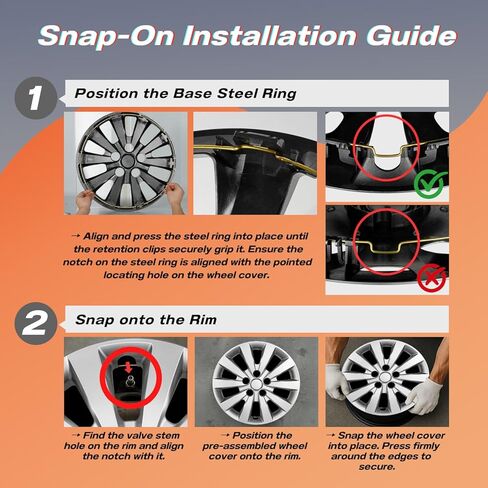 Snap-On Installation Guide

1

Position the Base Steel Ring

→ Align and press the steel ring into place until the retention clips securely grip it. Ensure the notch on the steel ring is aligned with the pointed locating hole on the wheel cover.

2

Snap onto the Rim

→ Find the valve stem hole on the rim and align the notch with it.

→ Position the pre-assembled wheel cover onto the rim.

→ Snap the wheel cover into place. Press firmly around the edges to secure.