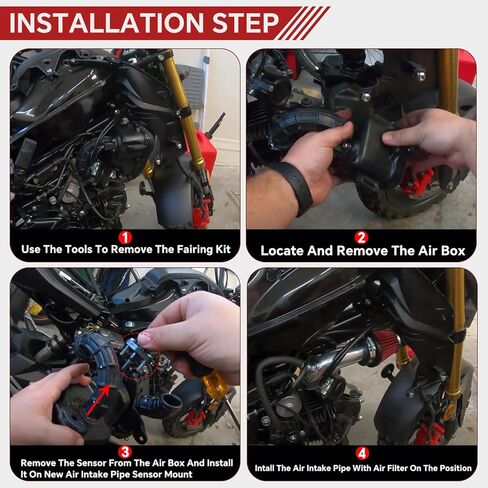 INSTALLATION STEP

1
Use The Tools To Remove The Fairing Kit

2
Locate And Remove The Air Box

3
Remove The Sensor From The Air Box And Install It On New Air Intake Pipe Sensor Mount

4
Intall The Air Intake Pipe With Air Filter On The Position