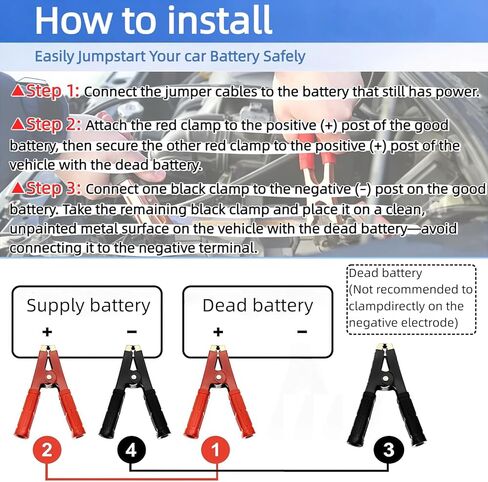 How to install

Easily Jumpstart Your car Battery Safely

▲Step 1: Connect the jumper cables to the battery that still has power.

▲Step 2: Attach the red clamp to the positive (+) post of the good battery, then secure the other red clamp to the positive (+) post of the vehicle with the dead battery.

▲Step 3: Connect one black clamp to the negative (-) post on the good battery. Take the remaining black clamp and place it on a clean, unpainted metal surface on the vehicle with the dead battery—avoid connecting it to the negative terminal.

Supply battery
+ −

Dead battery
+ −

Dead battery (Not recommended to clampdirectly on the negative electrode)

2 4 1 3