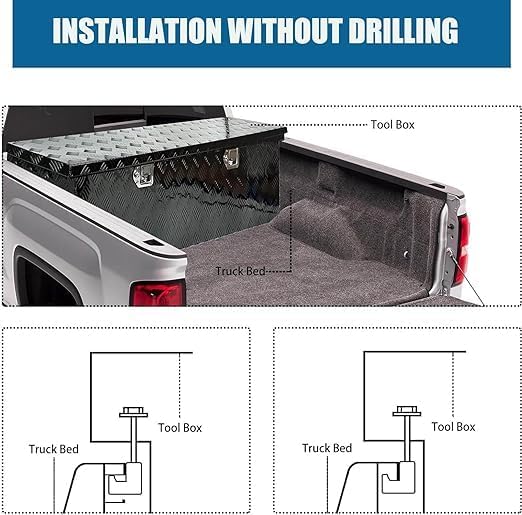 INSTALLATION WITHOUT DRILLING

Tool Box

Truck Bed

Tool Box

Truck Bed

Tool Box

Truck Bed