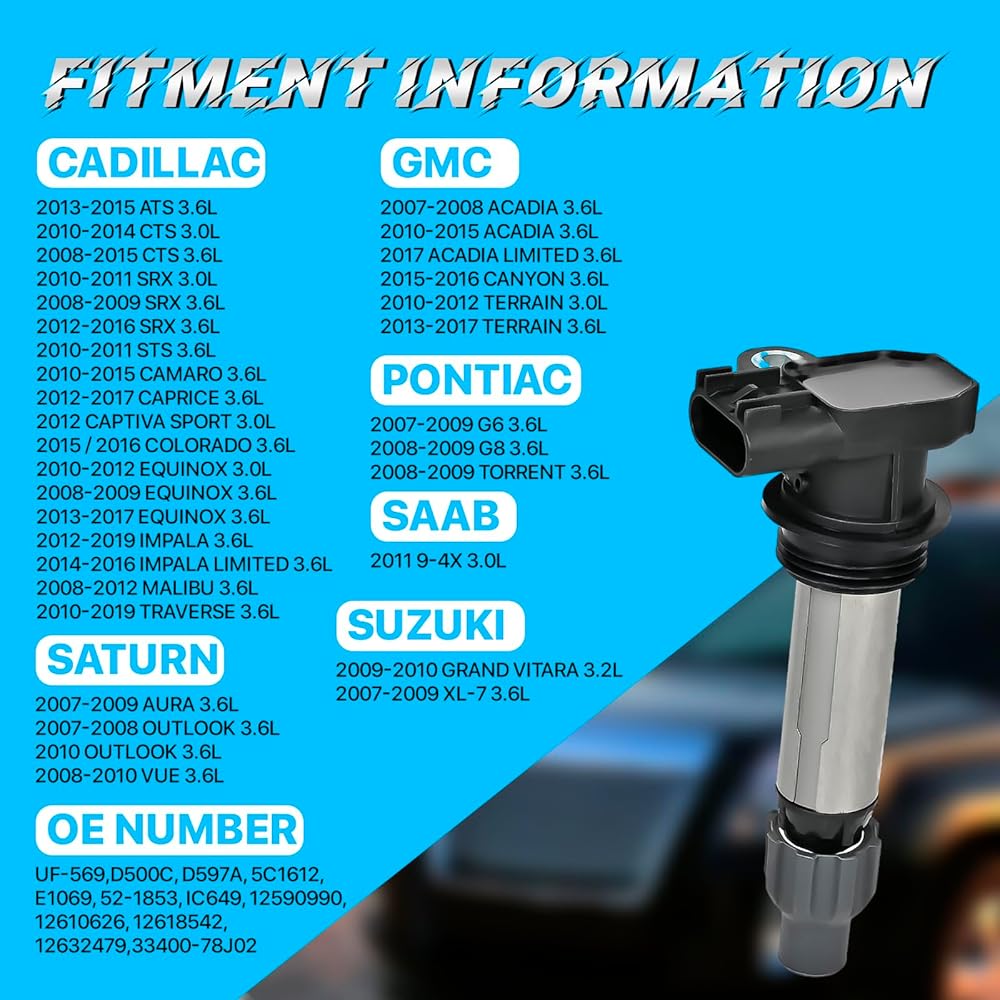 FITMENT INFORMATION

CADILLAC

2013-2015 ATS 3.6L
2010-2014 CTS 3.0L
2008-2015 CTS 3.6L
2010-2011 SRX 3.0L
2008-2009 SRX 3.6L
2012-2016 SRX 3.6L
2010-2011 STS 3.6L
2010-2015 CAMARO 3.6L
2012-2017 CAPRICE 3.6L
2012 CAPTIVA SPORT 3.0L
2015 / 2016 COLORADO 3.6L
2010-2012 EQUINOX 3.0L
2008-2009 EQUINOX 3.6L
2013-2017 EQUINOX 3.6L
2012-2019 IMPALA 3.6L
2014-2016 IMPALA LIMITED 3.6L
2008-2012 MALIBU 3.6L
2010-2019 TRAVERSE 3.6L

SATURN

2007-2009 AURA 3.6L
2007-2008 OUTLOOK 3.6L
2010 OUTLOOK 3.6L
2008-2010 VUE 3.6L

OE NUMBER

UF-569,D500C, D597A, 5C1612, E1069, 52-1853, IC649, 12590990, 12610626, 12618542, 12632479,33400-78J02

GMC

2007-2008 ACADIA 3.6L
2010-2015 ACADIA 3.6L
2017 ACADIA LIMITED 3.6L
2015-2016 CANYON 3.6L
2010-2012 TERRAIN 3.0L
2013-2017 TERRAIN 3.6L

PONTIAC

2007-2009 G6 3.6L
2008-2009 G8 3.6L
2008-2009 TORRENT 3.6L

SAAB

2011 9-4X 3.0L

SUZUKI

2009-2010 GRAND VITARA 3.2L
2007-2009 XL-7 3.6L