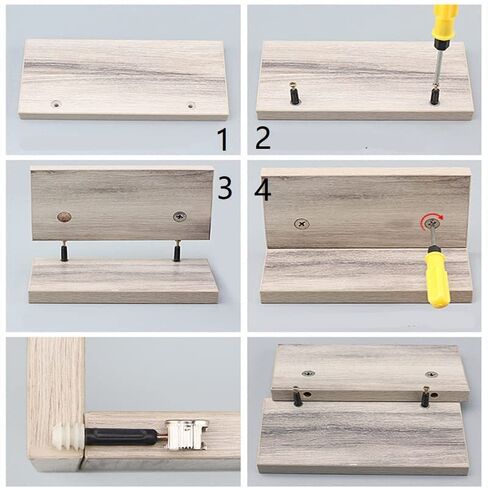 1
2
3
4