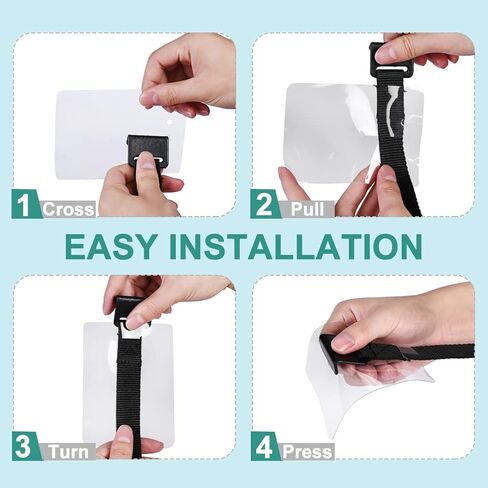 1 Cross

2 Pull

EASY INSTALLATION

3 Turn

4 Press