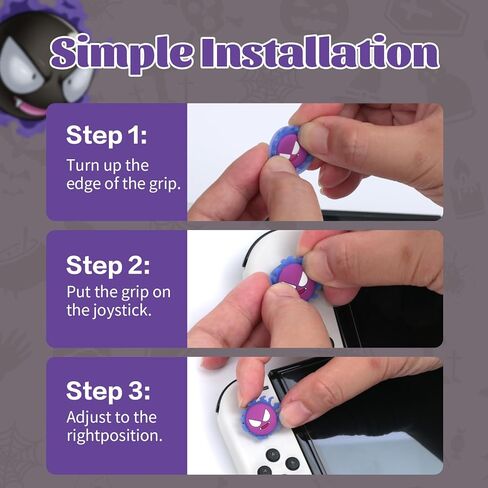 Simple Installation

Step 1:
Turn up the edge of the grip.

Step 2:
Put the grip on the joystick.

Step 3:
Adjust to the rightposition.