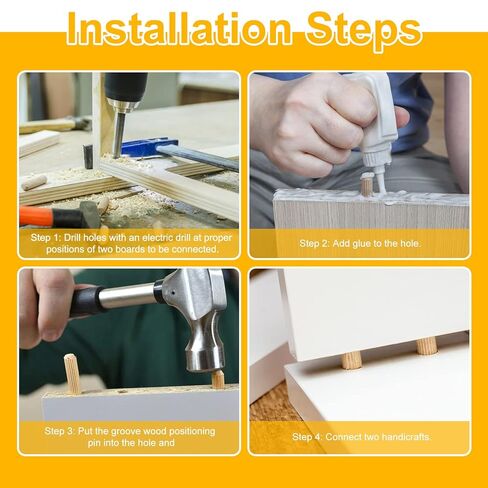 Installation Steps

Step 1: Drill holes with an electric drill at proper positions of two boards to be connected.

Step 2: Add glue to the hole.

Step 3: Put the groove wood positioning pin into the hole and

Step 4: Connect two handicrafts.