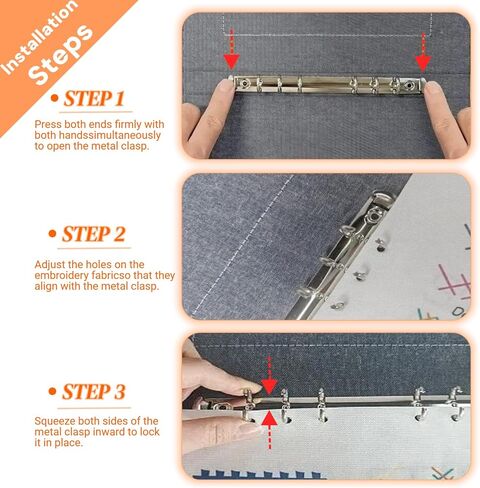 Installation Steps

• STEP 1

Press both ends firmly with both handssimultaneously to open the metal clasp.

• STEP 2

Adjust the holes on the embroidery fabricso that they align with the metal clasp.

• STEP 3

Squeeze both sides of the metal clasp inward to lock it in place.