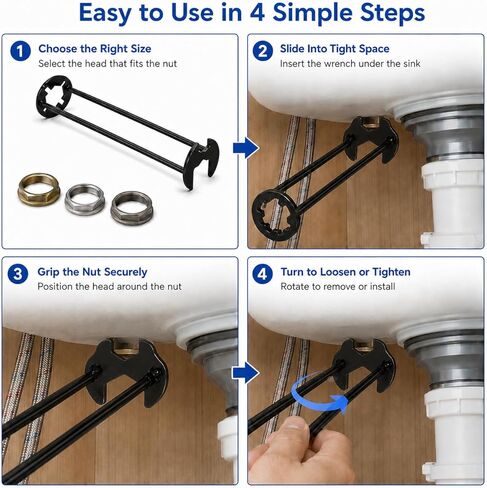 Easy to Use in 4 Simple Steps

1 Choose the Right Size
Select the head that fits the nut

2 Slide Into Tight Space
Insert the wrench under the sink

3 Grip the Nut Securely
Position the head around the nut

4 Turn to Loosen or Tighten
Rotate to remove or install