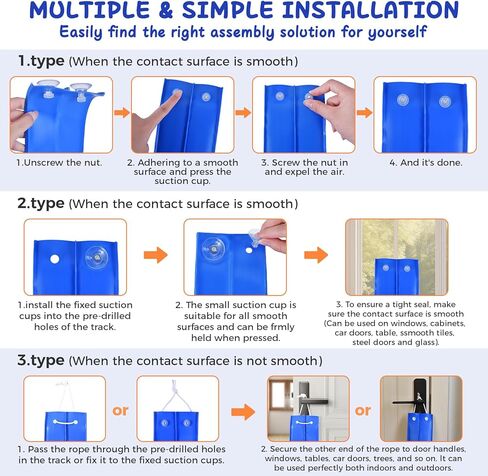 MULTIPLE & SIMPLE INSTALLATION

Easily find the right assembly solution for yourself

1.type (When the contact surface is smooth)

1.Unscrew the nut.

2. Adhering to a smooth surface and press the suction cup.

3. Screw the nut in and expel the air.

4. And it's done.

2.type (When the contact surface is smooth)

1.install the fixed suction cups into the pre-drilled holes of the track.

2. The small suction cup is suitable for all smooth surfaces and can be frmly held when pressed.

3. To ensure a tight seal, make sure the contact surface is smooth (Can be used on windows, cabinets, car doors, table, ssmooth tiles, steel doors and glass).

3.type (When the contact surface is not smooth)

or

or

1. Pass the rope through the pre-drilled holes in the track or fix it to the fixed suction cups.

2. Secure the other end of the rope to door handles, windows, tables, car doors, trees, and so on. It can be used perfectly both indoors and outdoors.