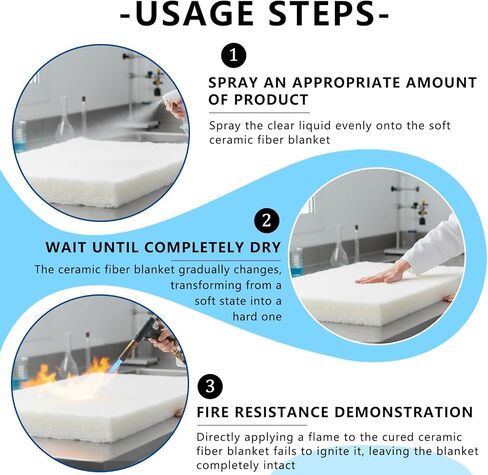 -USAGE STEPS-

1

SPRAY AN APPROPRIATE AMOUNT OF PRODUCT

Spray the clear liquid evenly onto the soft ceramic fiber blanket

2

WAIT UNTIL COMPLETELY DRY

The ceramic fiber blanket gradually changes, transforming from a soft state into a hard one

3

FIRE RESISTANCE DEMONSTRATION

Directly applying a flame to the cured ceramic fiber blanket fails to ignite it, leaving the blanket completely intact