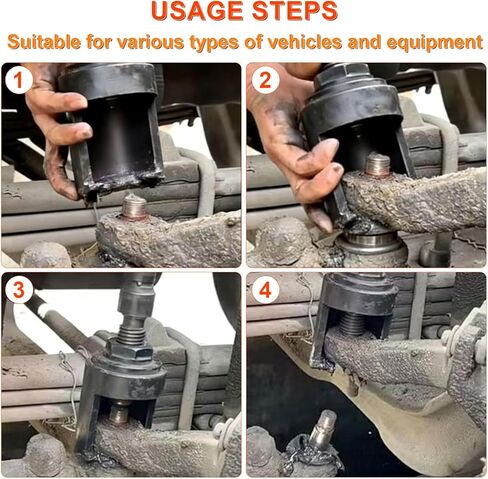 USAGE STEPS

Suitable for various types of vehicles and equipment

1

2

3

4