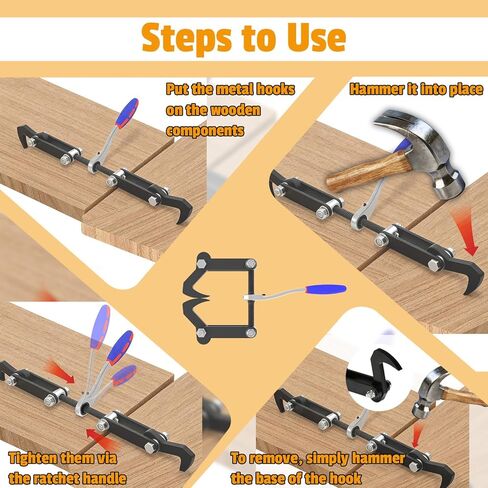 Steps to Use

Put the metal hooks on the wooden components

Hammer it into place

Tighten them via the ratchet handle

To remove, simply hammer the base of the hook