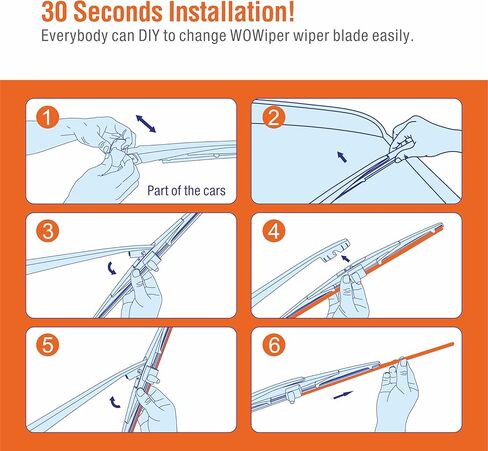 30 Seconds Installation!
Everybody can DIY to change WOWiper wiper blade easily.

1
Part of the cars

2

3

4

5

6