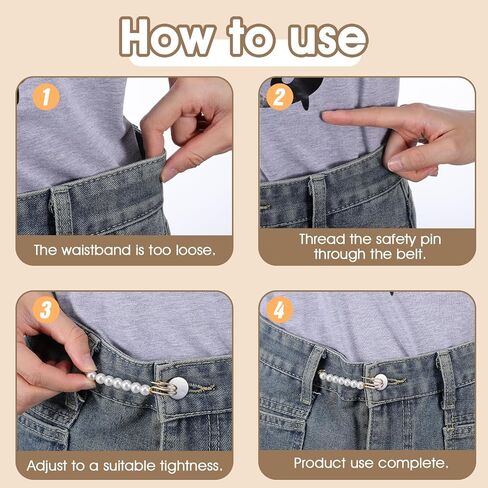 How to use

1

The waistband is too loose.

2

Thread the safety pin through the belt.

3

Adjust to a suitable tightness.

4

Product use complete.