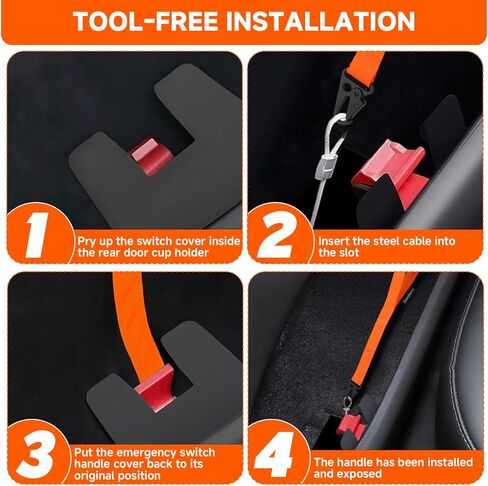 TOOL-FREE INSTALLATION

1 Pry up the switch cover inside the rear door cup holder

2 Insert the steel cable into the slot

3 Put the emergency switch handle cover back to its original position

4 The handle has been installed and exposed