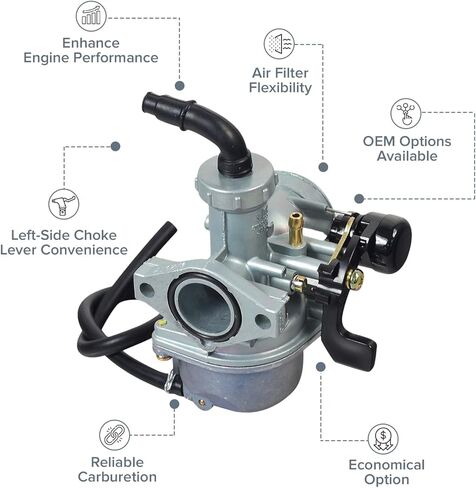 Enhance Engine Performance

Air Filter Flexibility

OEM Options Available

Left-Side Choke Lever Convenience

Reliable Carburetion

Economical Option