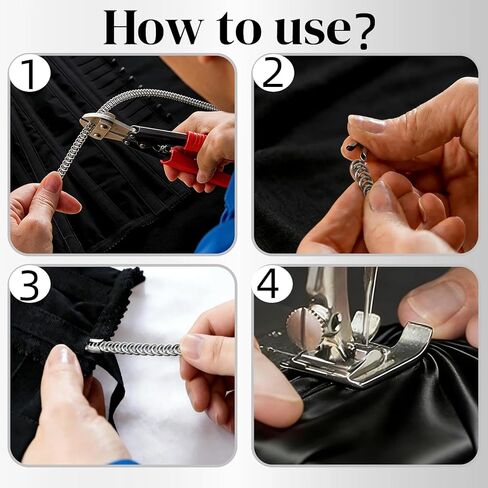 How to use?

1

2

3

4