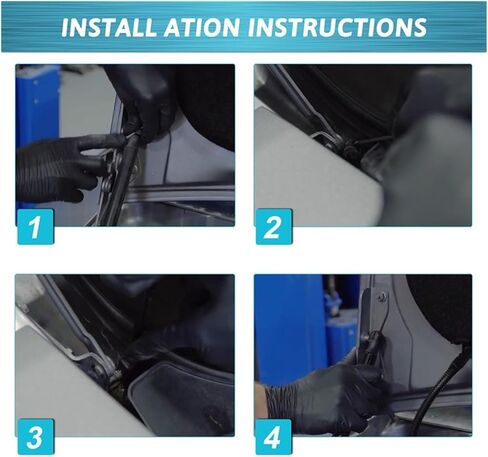 INSTALL ATION INSTRUCTIONS

1

2

3

4