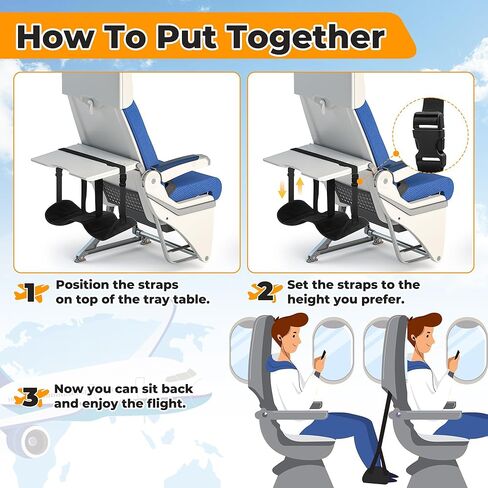 How To Put Together

1 Position the straps on top of the tray table.

2 Set the straps to the height you prefer.

3 Now you can sit back and enjoy the flight.