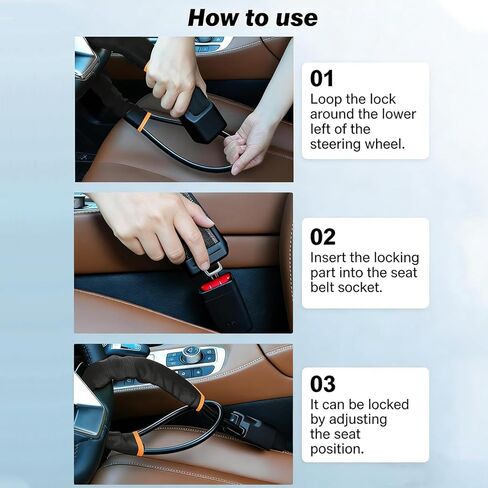 How to use

01
Loop the lock around the lower left of the steering wheel.

02
Insert the locking part into the seat belt socket.

03
It can be locked by adjusting the seat position.