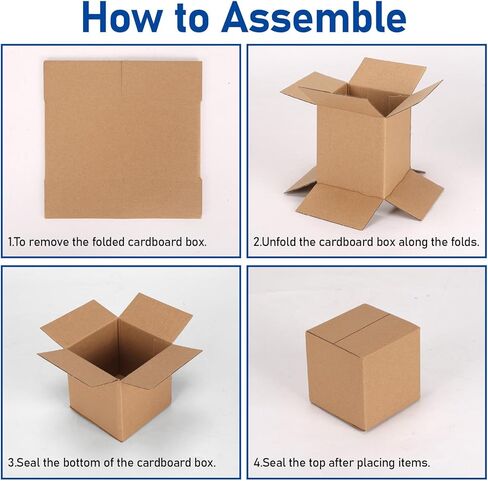 How to Assemble

1.To remove the folded cardboard box.

2.Unfold the cardboard box along the folds.

3.Seal the bottom of the cardboard box.

4.Seal the top after placing items.