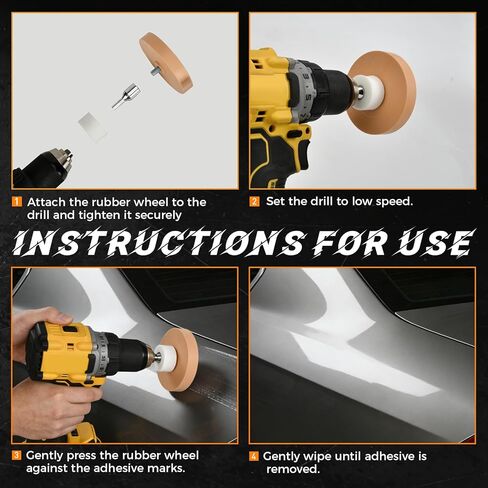 1 Attach the rubber wheel to the drill and tighten it securely

2 Set the drill to low speed.

INSTRUCTIONS FOR USE

3 Gently press the rubber wheel against the adhesive marks.

4 Gently wipe until adhesive is removed.