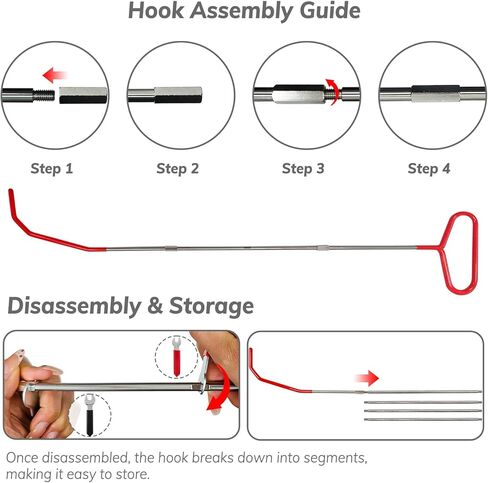 Hook Assembly Guide

Step 1

Step 2

Step 3

Step 4

Disassembly & Storage

Once disassembled, the hook breaks down into segments, making it easy to store.