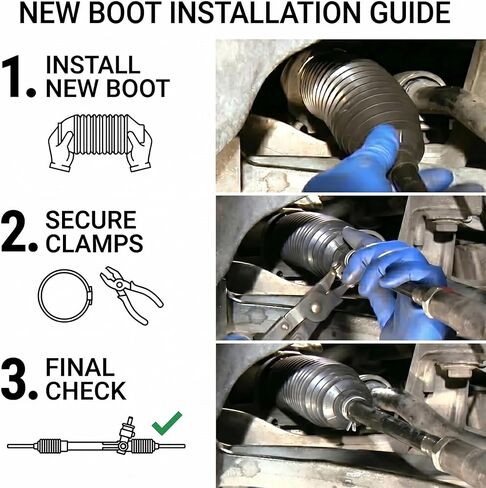 NEW BOOT INSTALLATION GUIDE

1. INSTALL NEW BOOT

2. SECURE CLAMPS

3. FINAL CHECK