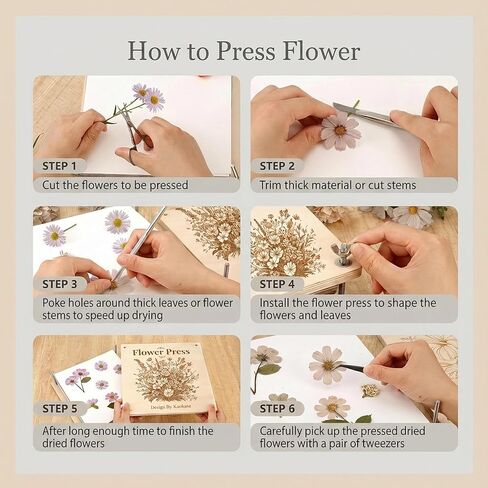 How to Press Flower

STEP 1
Cut the flowers to be pressed

STEP 2
Trim thick material or cut stems

STEP 3
Poke holes around thick leaves or flower stems to speed up drying

STEP 4
Install the flower press to shape the flowers and leaves

Flower Press
Design By Kaokane

STEP 5
After long enough time to finish the dried flowers

STEP 6
Carefully pick up the pressed dried flowers with a pair of tweezers