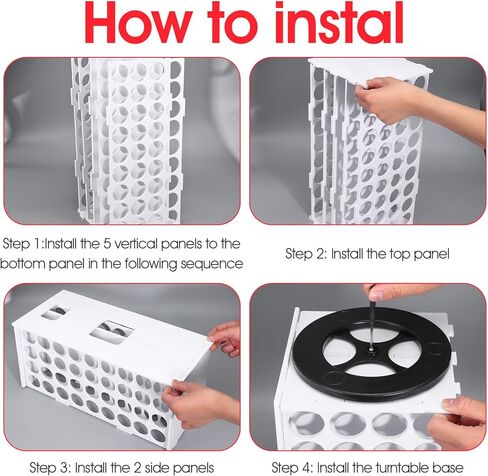 How to instal

Step 1:Install the 5 vertical panels to the bottom panel in the following sequence

Step 2: Install the top panel

Step 3: Install the 2 side panels

Step 4: Install the turntable base