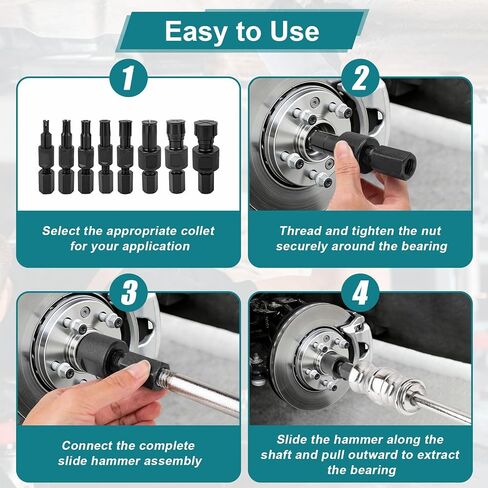 Easy to Use

1

Select the appropriate collet for your application

2

Thread and tighten the nut securely around the bearing

3

Connect the complete slide hammer assembly

4

Slide the hammer along the shaft and pull outward to extract the bearing