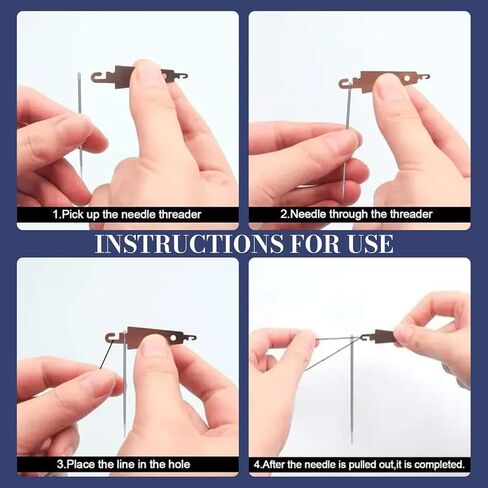 1.Pick up the needle threader

2.Needle through the threader

INSTRUCTIONS FOR USE

3.Place the line in the hole

4.After the needle is pulled out,it is completed.