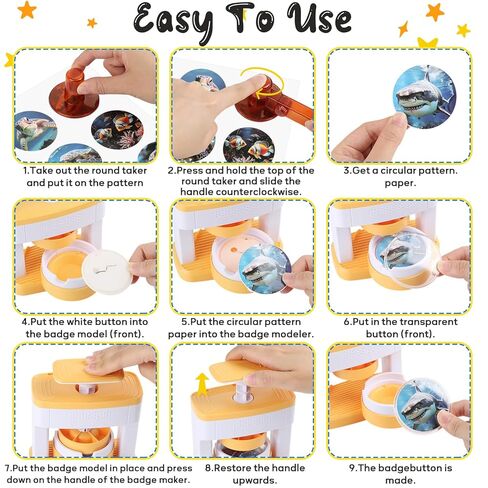 Easy To Use

1.Take out the round taker and put it on the pattern

2.Press and hold the top of the round taker and slide the handle counterclockwise.

3.Get a circular pattern. paper.

4.Put the white button into the badge model (front).

5.Put the circular pattern paper into the badge modeler.

6.Put in the transparent button (front).

7.Put the badge model in place and press down on the handle of the badge maker.

8.Restore the handle upwards.

9.The badgebutton is made.