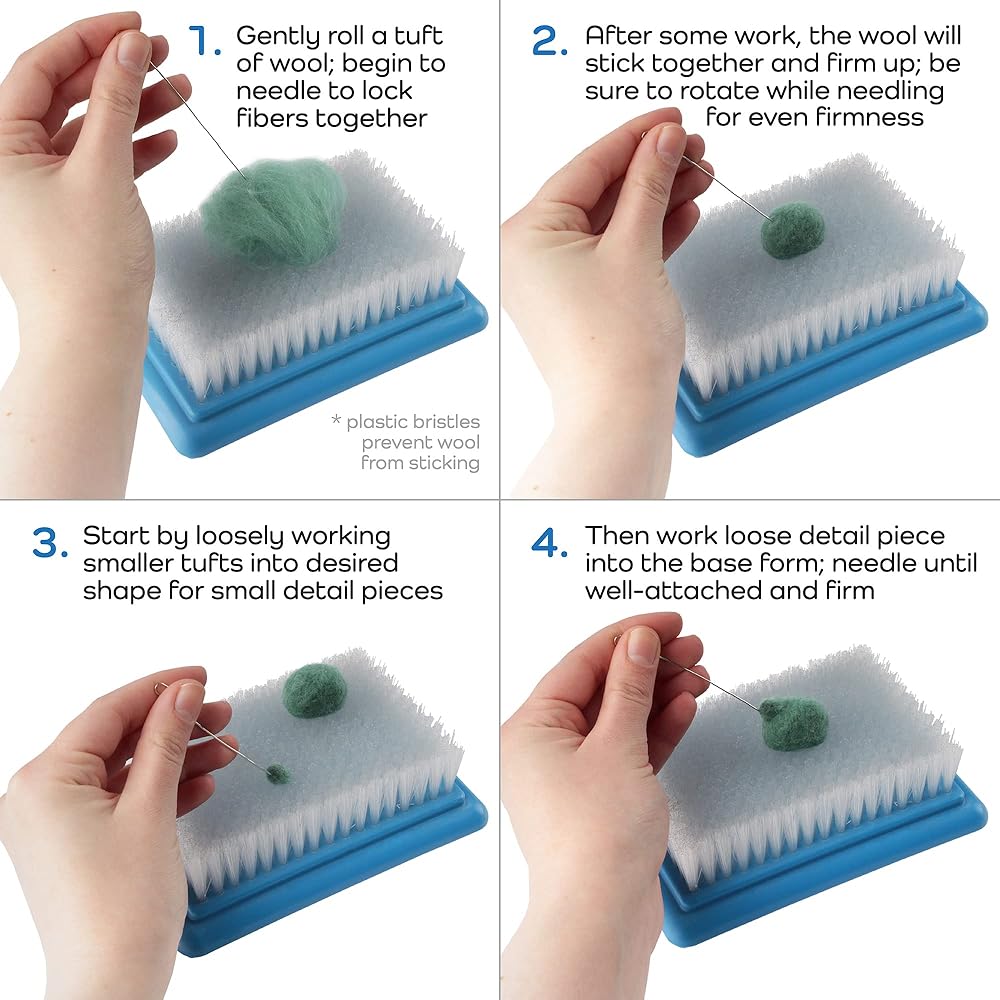 1. Gently roll a tuft of wool; begin to needle to lock fibers together

* plastic bristles prevent wool from sticking

2. After some work, the wool will stick together and firm up; be sure to rotate while needling for even firmness

3. Start by loosely working smaller tufts into desired shape for small detail pieces

4. Then work loose detail piece into the base form; needle until well-attached and firm