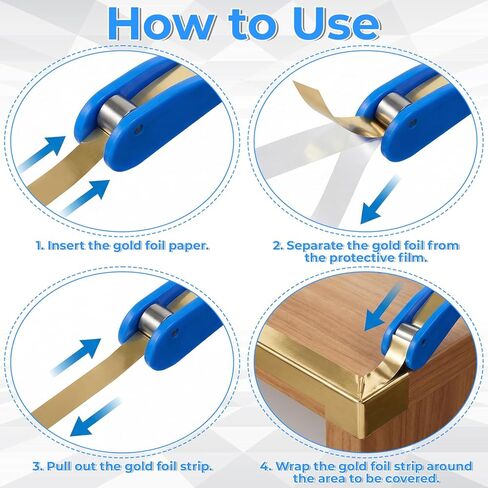 How to Use

1. Insert the gold foil paper.

2. Separate the gold foil from the protective film.

3. Pull out the gold foil strip.

4. Wrap the gold foil strip around the area to be covered.