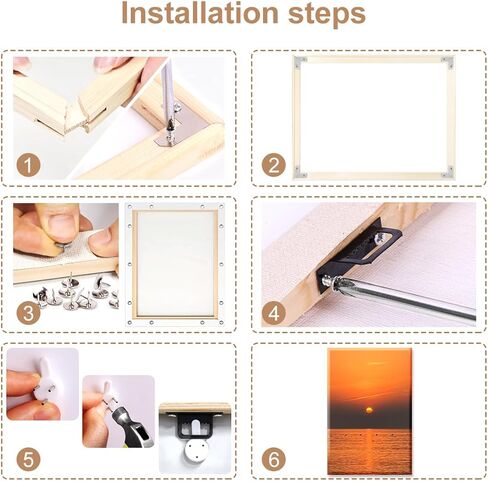 Installation steps

1

2

3

4

5

6