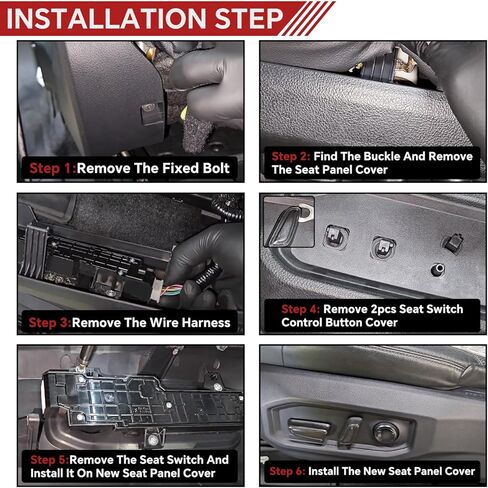 INSTALLATION STEP

Step 1:Remove The Fixed Bolt

Step 2: Find The Buckle And Remove The Seat Panel Cover

Step 3:Remove The Wire Harness

Step 4: Remove 2pcs Seat Switch Control Button Cover

Step 5:Remove The Seat Switch And Install It On New Seat Panel Cover

Step 6: Install The New Seat Panel Cover