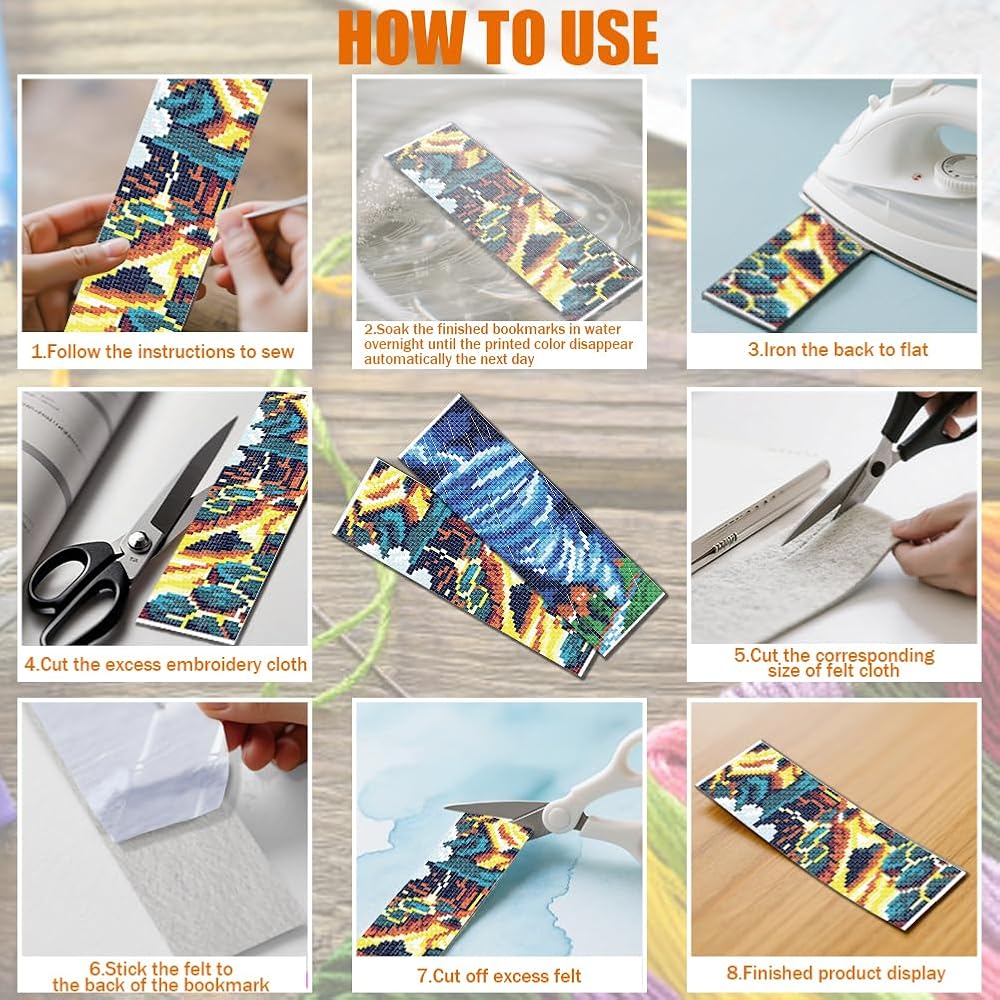 HOW TO USE

1.Follow the instructions to sew

2.Soak the finished bookmarks in water overnight until the printed color disappear automatically the next day

3.Iron the back to flat

4.Cut the excess embroidery cloth

5.Cut the corresponding size of felt cloth

6.Stick the felt to the back of the bookmark

7.Cut off excess felt

8.Finished product display