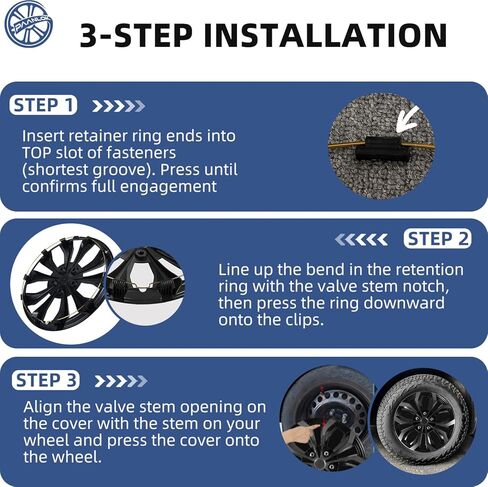 PAANLOK

3-STEP INSTALLATION

STEP 1

Insert retainer ring ends into TOP slot of fasteners (shortest groove). Press until confirms full engagement

STEP 2

Line up the bend in the retention ring with the valve stem notch, then press the ring downward onto the clips.

STEP 3

Align the valve stem opening on the cover with the stem on your wheel and press the cover onto the wheel.