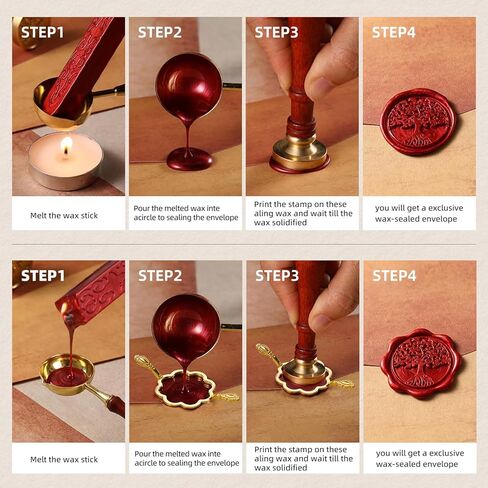 STEP1

Melt the wax stick

STEP2

Pour the melted wax inte acircle to sealing the envelope

STEP3

Print the stamp on these aling wax and wait till the wax solidified

STEP4

you will get a exclusive wax-sealed envelope

STEP1

Melt the wax stick

STEP2

Pour the melted wax inte acircle to sealing the envelope

STEP3

Print the stamp on these aling wax and wait till the wax solidified

STEP4

you will get a exclusive wax-sealed envelope