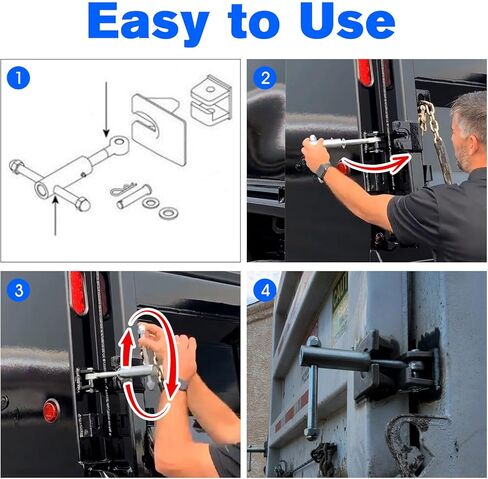 Easy to Use

1

2

3

4