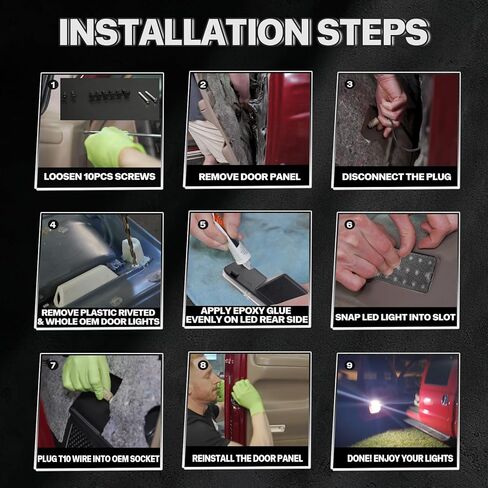 INSTALLATION STEPS

1
LOOSEN 10PCS SCREWS

2
REMOVE DOOR PANEL

3
DISCONNECT THE PLUG

4
REMOVE PLASTIC RIVETED & WHOLE OEM DOOR LIGHTS

5
APPLY EPOXY GLUE EVENLY ON LED REAR SIDE

6
SNAP LED LIGHT INTO SLOT

7
PLUG T10 WIRE INTO OEM SOCKET

8
REINSTALL THE DOOR PANEL

9
DONE! ENJOY YOUR LIGHTS