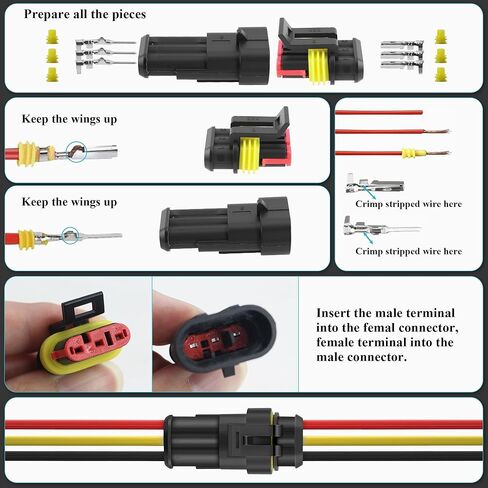 Prepare all the pieces

Keep the wings up

Keep the wings up

Crimp stripped wire here

Crimp stripped wire here

Insert the male terminal into the femal connector, female terminal into the male connector.