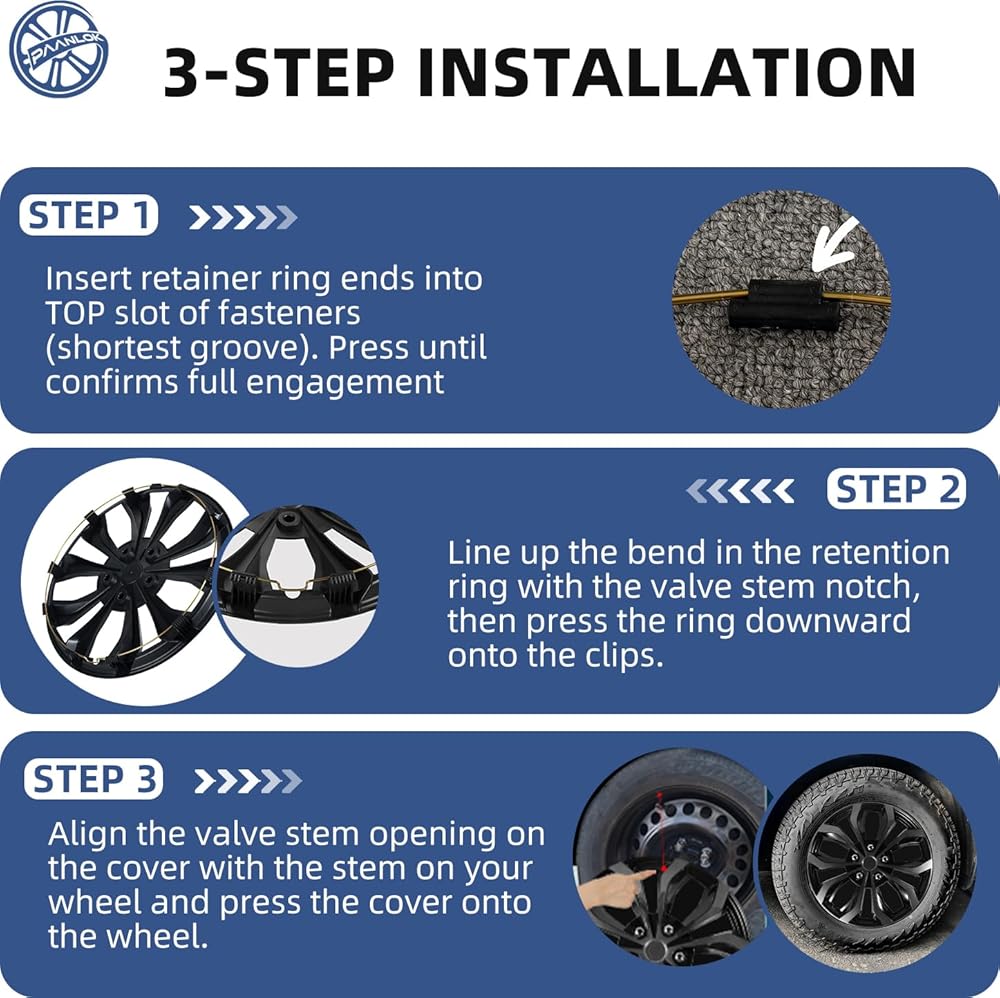 PAANLOK

3-STEP INSTALLATION

STEP 1

Insert retainer ring ends into TOP slot of fasteners (shortest groove). Press until confirms full engagement

STEP 2

Line up the bend in the retention ring with the valve stem notch, then press the ring downward onto the clips.

STEP 3

Align the valve stem opening on the cover with the stem on your wheel and press the cover onto the wheel.