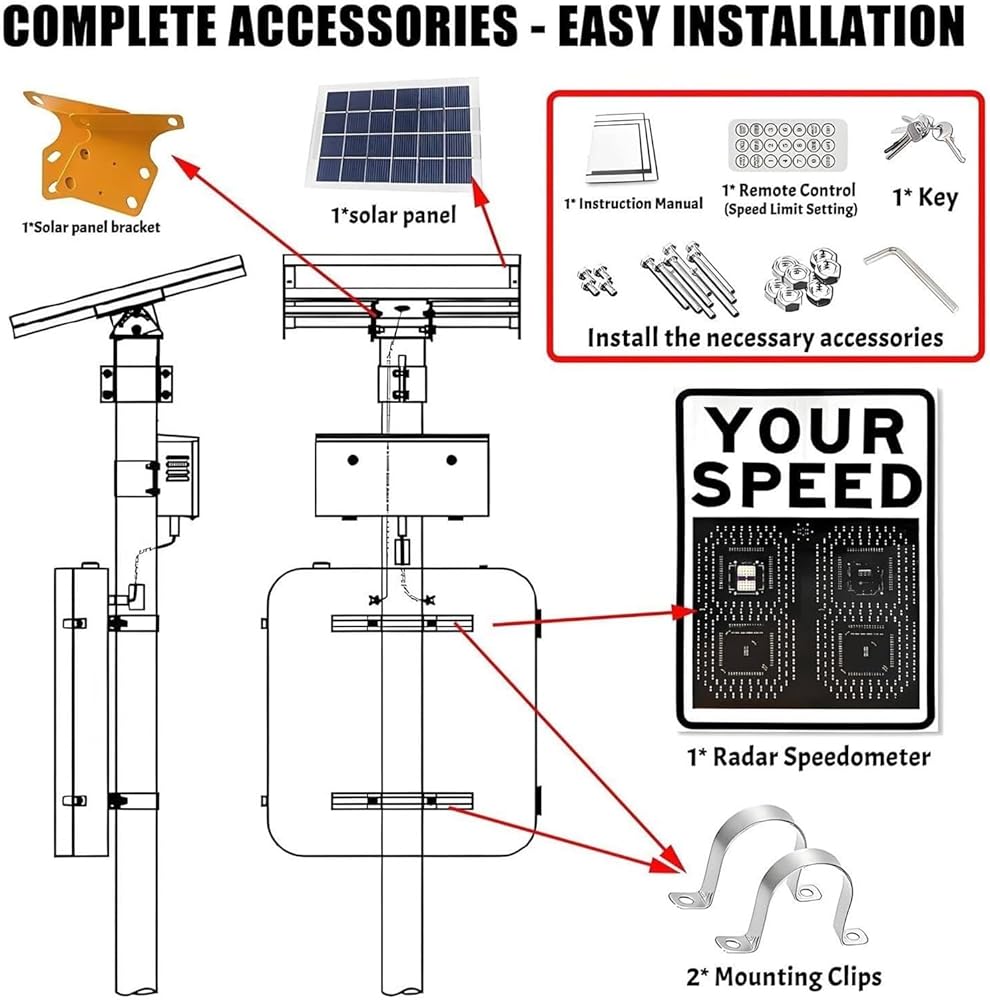 COMPLETE ACCESSORIES - EASY INSTALLATION

1*Solar panel bracket

1*solar panel

1* Instruction Manual

1* Remote Control (Speed Limit Setting)

1* Key

Install the necessary accessories

YOUR SPEED

1* Radar Speedometer

2* Mounting Clips